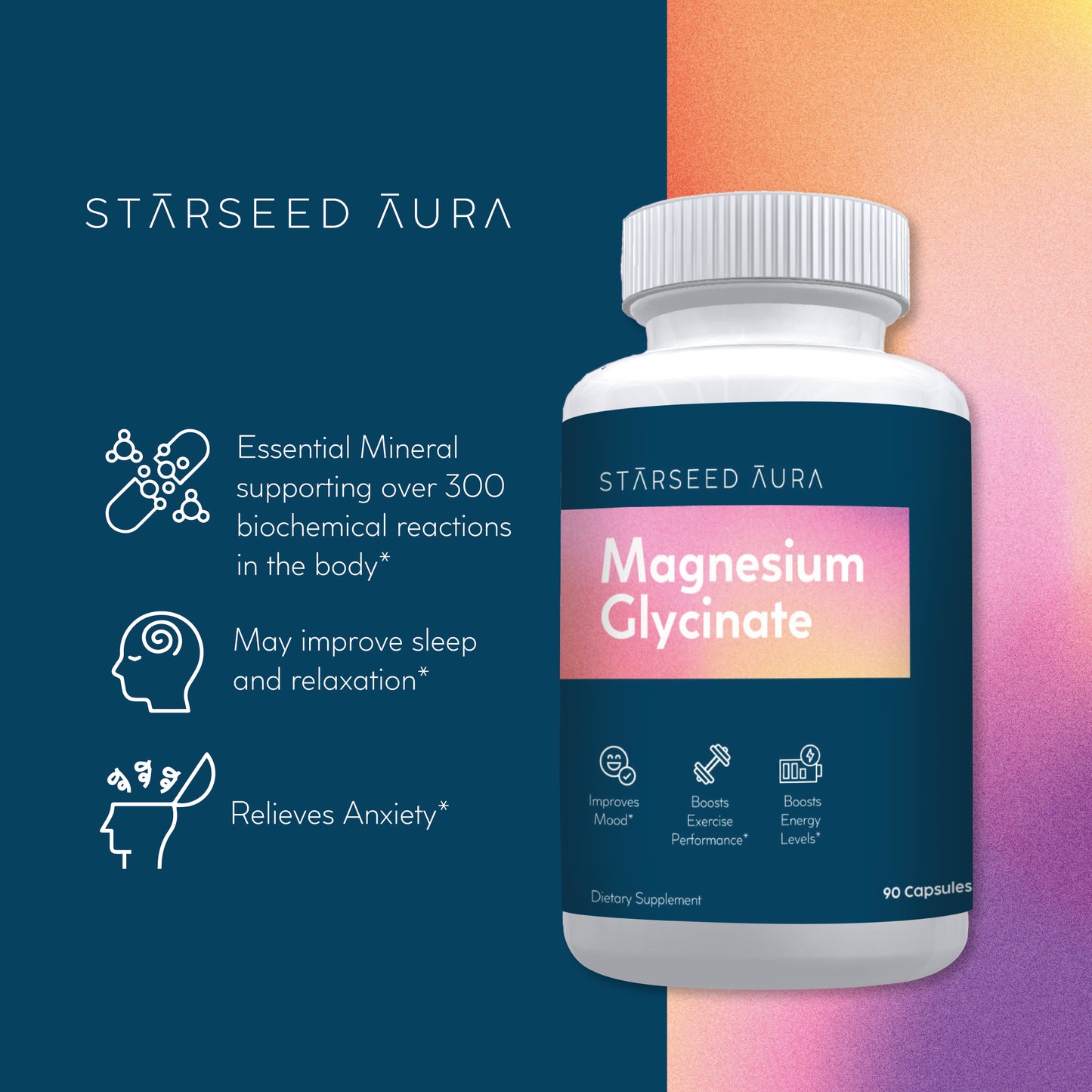 STĀRSEED ĀURA

Essential Mineral supporting over 300 biochemical reactions in the body*

May improve sleep and relaxation*

Relieves Anxiety*

STĀRSEED ĀURA

Magnesium Glycinate

Improves Mood*

Boosts Exercise Performance*

Boosts Energy Levels*

Dietary Supplement

90 Capsules