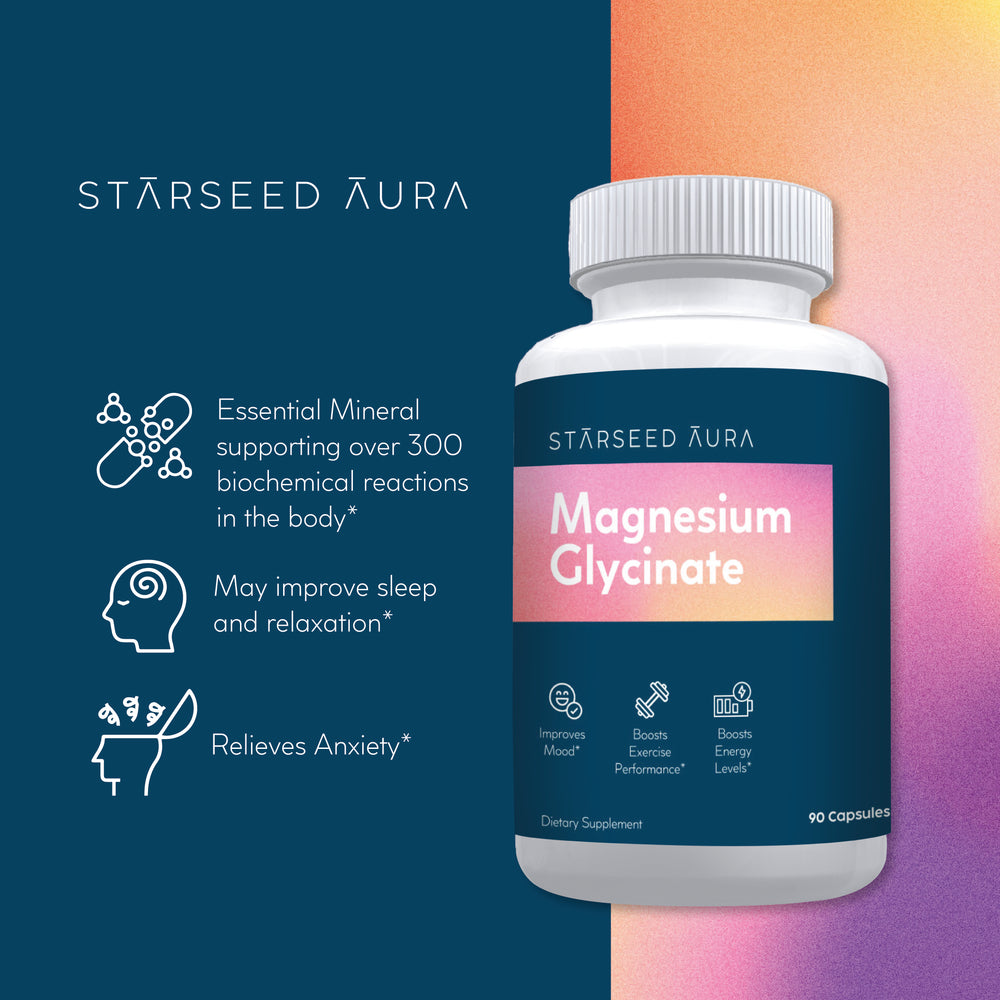 STĀRSEED ĀURA

Essential Mineral supporting over 300 biochemical reactions in the body*

May improve sleep and relaxation*

Relieves Anxiety*

STĀRSEED ĀURA

Magnesium Glycinate

Improves Mood*

Boosts Exercise Performance*

Boosts Energy Levels*

Dietary Supplement

90 Capsules