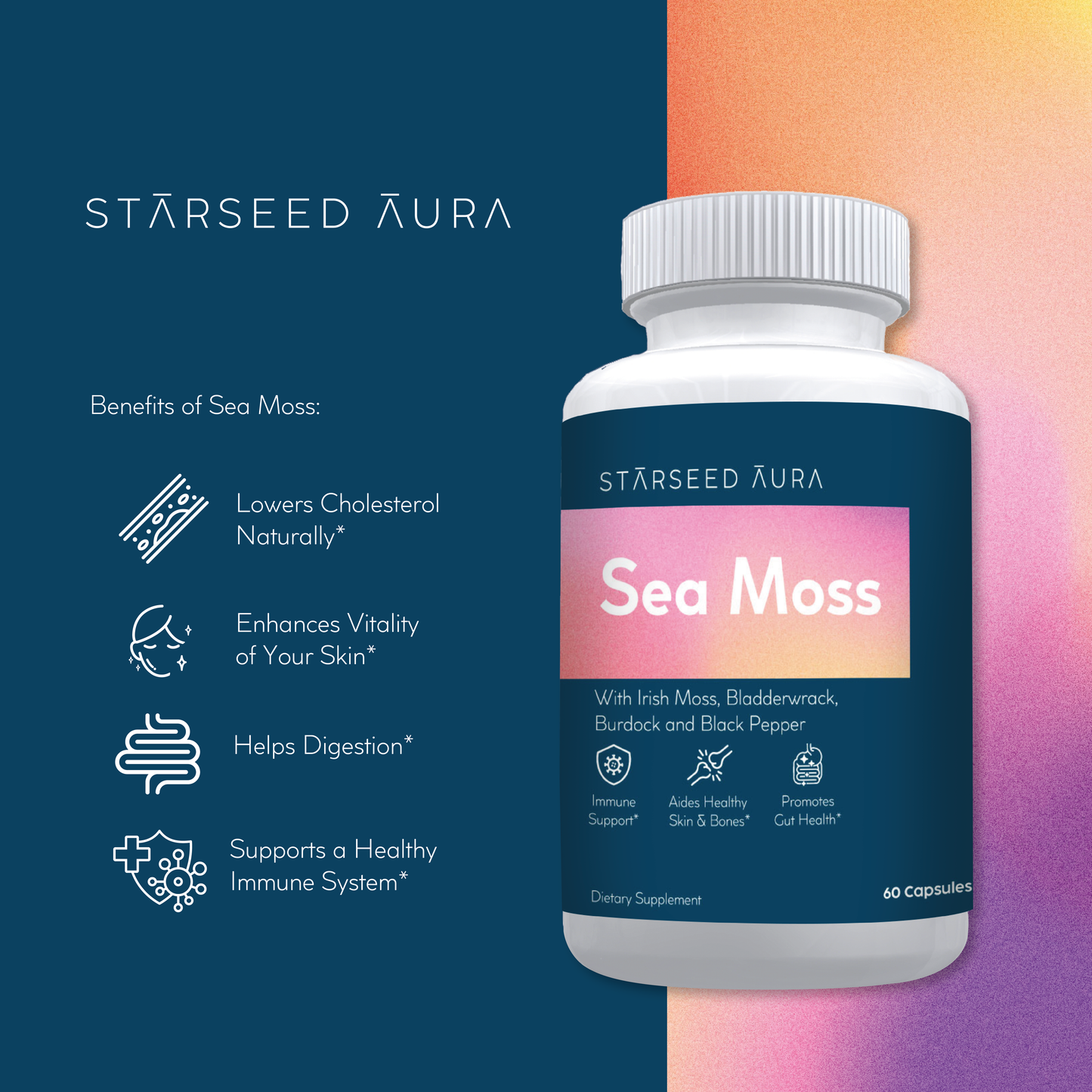 STĀRSEED ĀURA

Benefits of Sea Moss:

Lowers Cholesterol Naturally*

Enhances Vitality of Your Skin*

Helps Digestion*

Supports a Healthy Immune System*

STĀRSEED ĀURA

Sea Moss

With Irish Moss, Bladderwrack, Burdock and Black Pepper

Immune Support*

Aides Healthy Skin & Bones*

Promotes Gut Health*

Dietary Supplement

60 Capsules